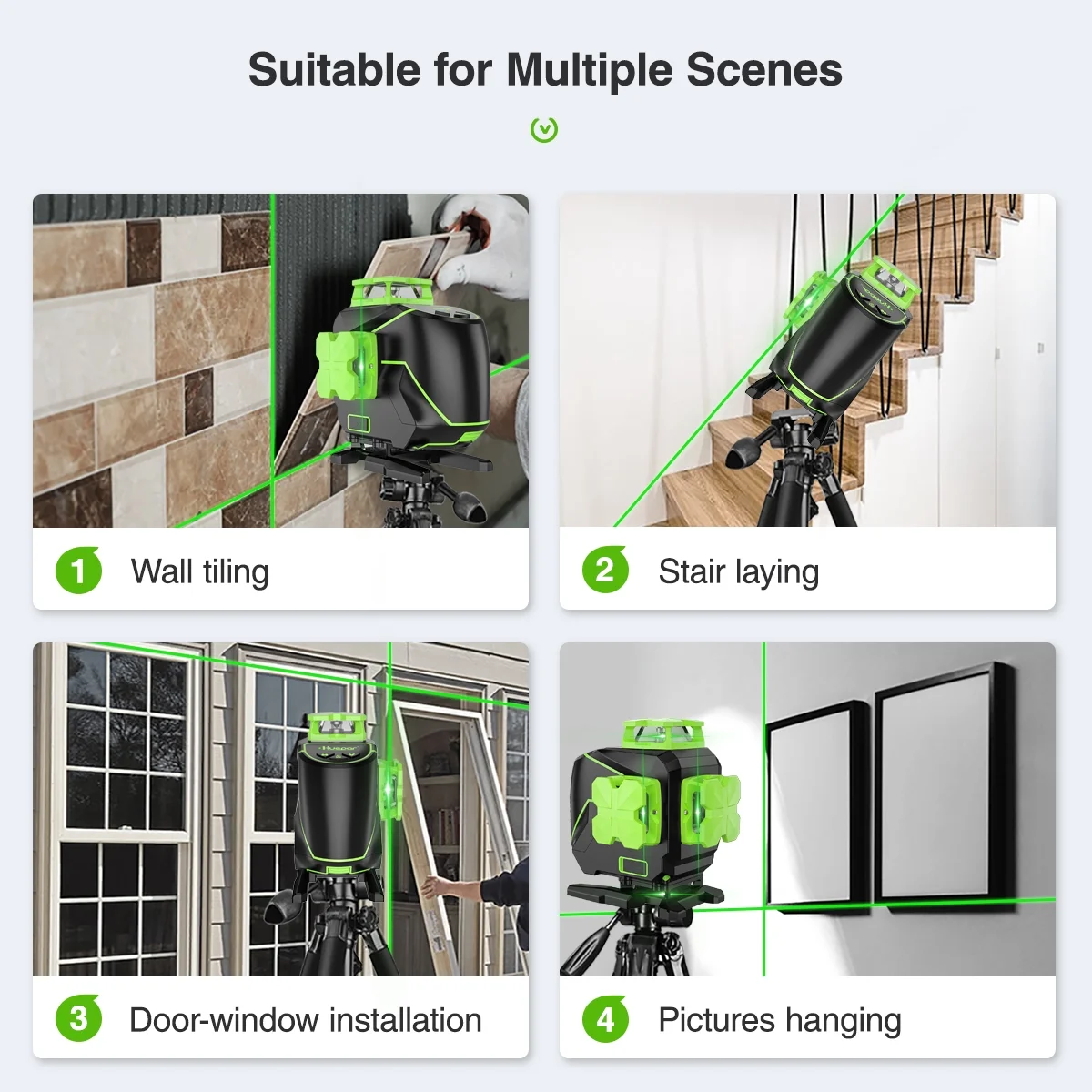 Suitable for Multiple Scenes

1 Wall tiling

2 Stair laying

Huepar

3 Door-window installation

4 Pictures hanging