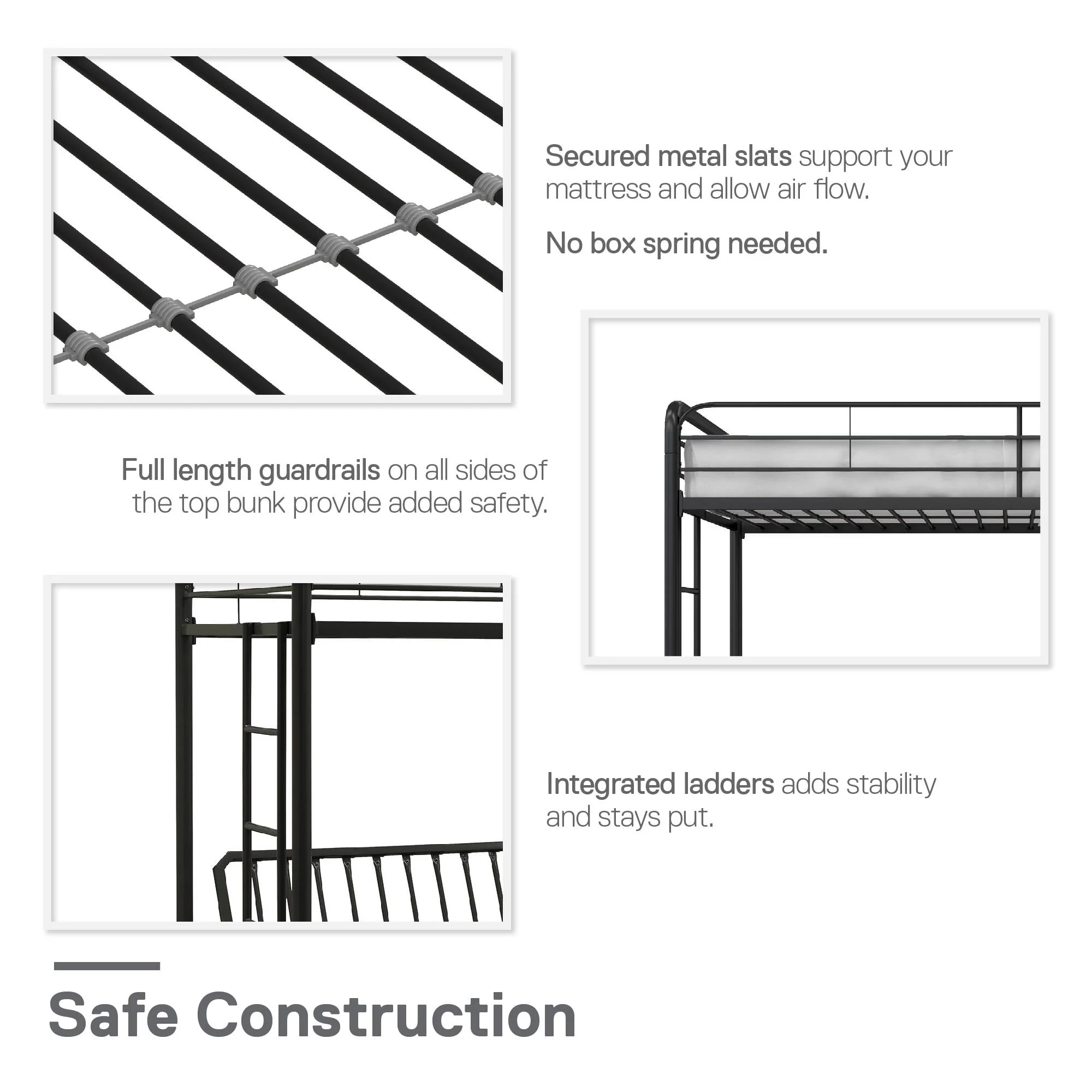 Secured metal slats support your mattress and allow air flow.

No box spring needed.

Full length guardrails on all sides of the top bunk provide added safety.

Integrated ladders adds stability and stays put.

Safe Construction