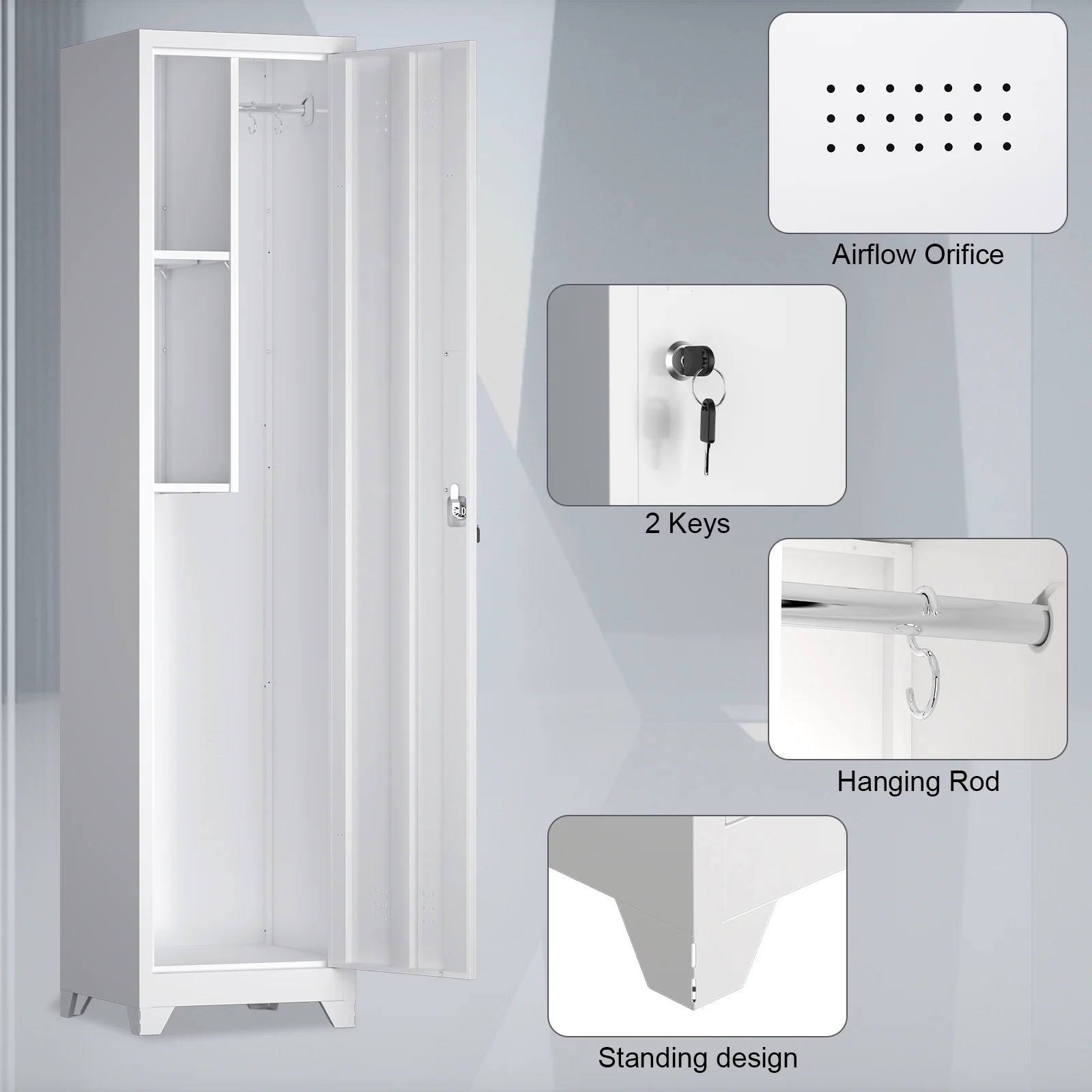 Airflow Orifice

2 Keys

Hanging Rod

Standing design