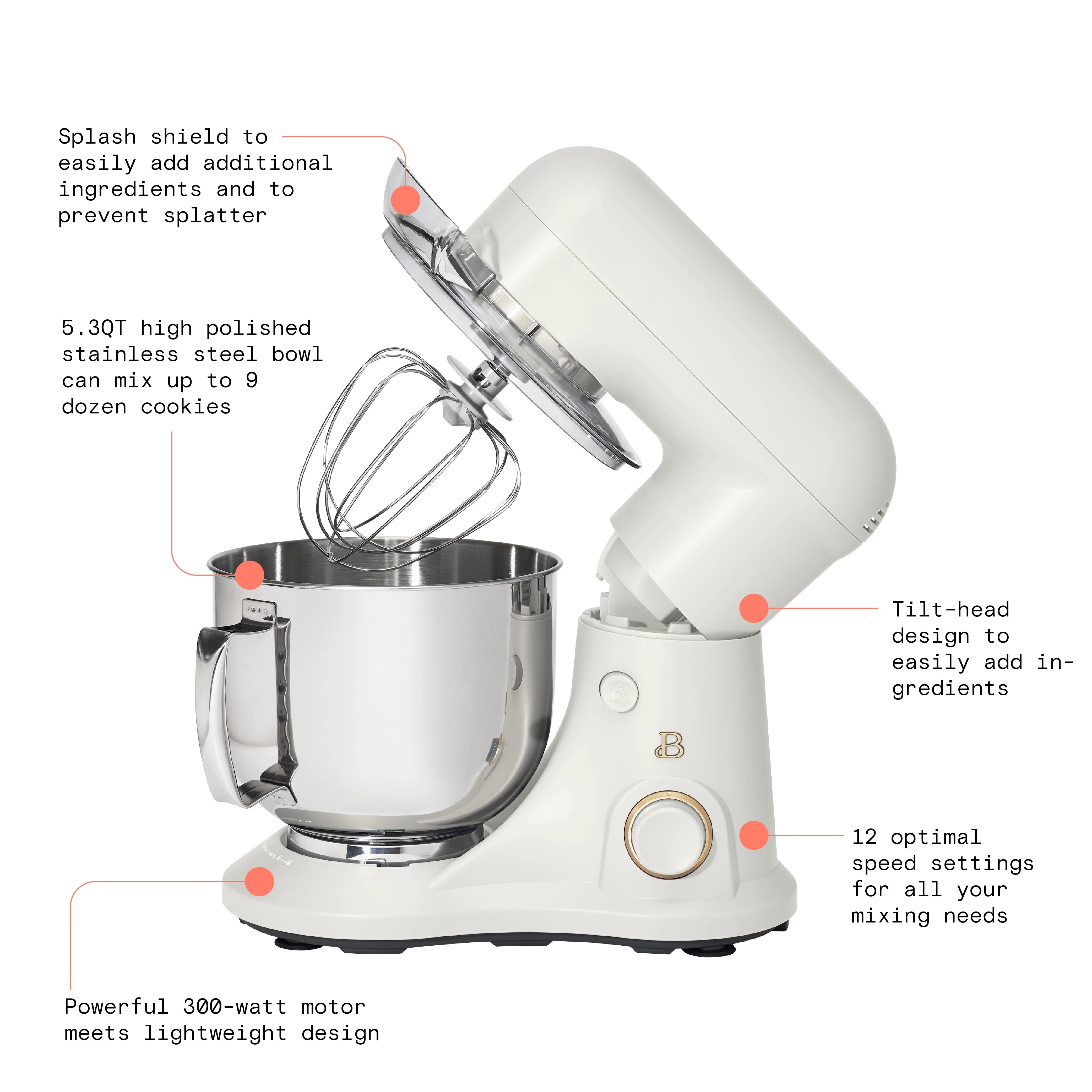 Splash shield to easily add additional ingredients and to prevent splatter

5.3QT high polished stainless steel bowl can mix up to 9 dozen cookies

Tilt-head design to easily add ingredients

B

12 optimal speed settings for all your mixing needs

Powerful 300-watt motor meets lightweight design