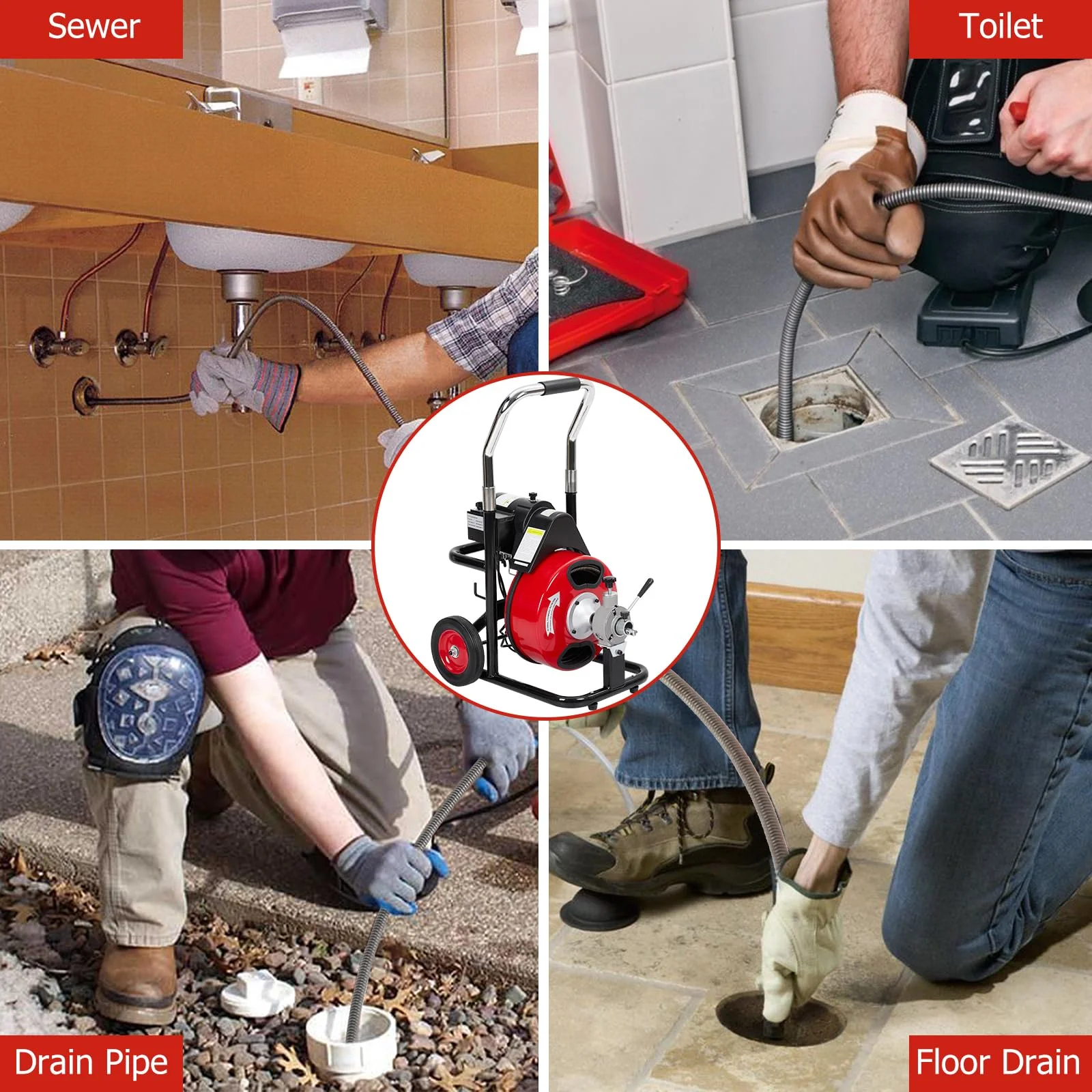 Sewer

Toilet

Drain Pipe

Floor Drain