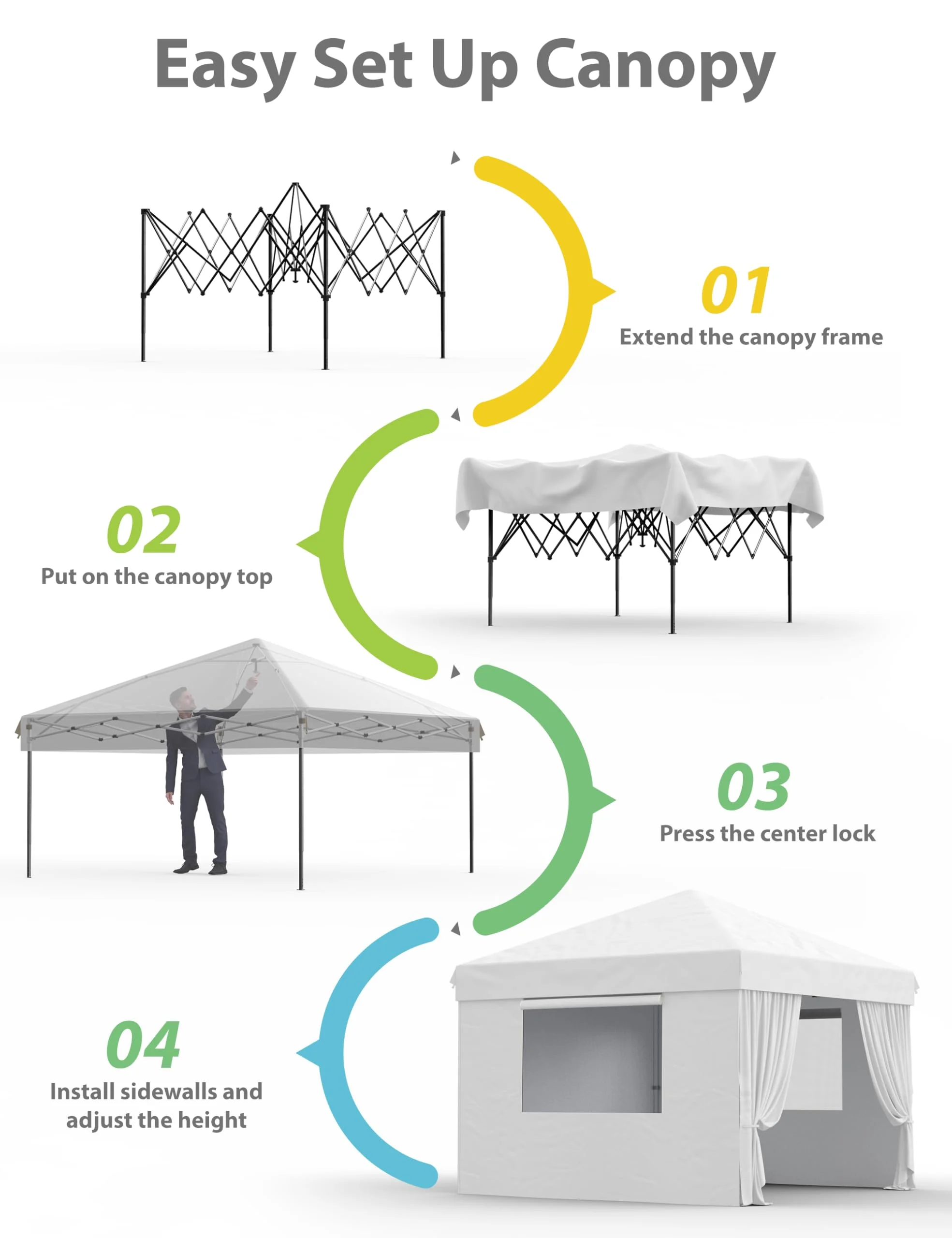 Easy Set Up Canopy

01
Extend the canopy frame

02
Put on the canopy top

03
Press the center lock

04
Install sidewalls and adjust the height