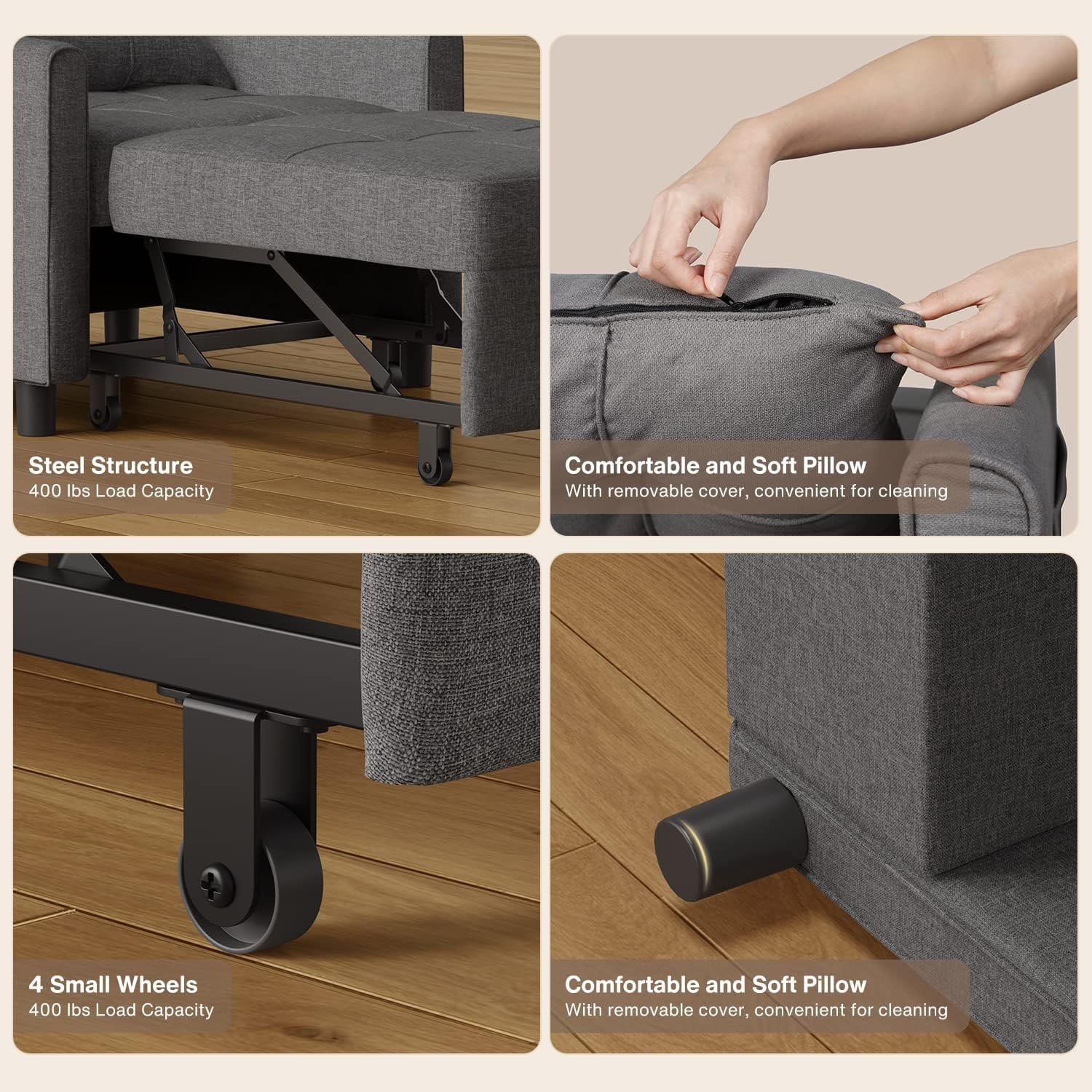 Steel Structure
400 lbs Load Capacity

Comfortable and Soft Pillow
With removable cover, convenient for cleaning

4 Small Wheels
400 lbs Load Capacity

Comfortable and Soft Pillow
With removable cover, convenient for cleaning