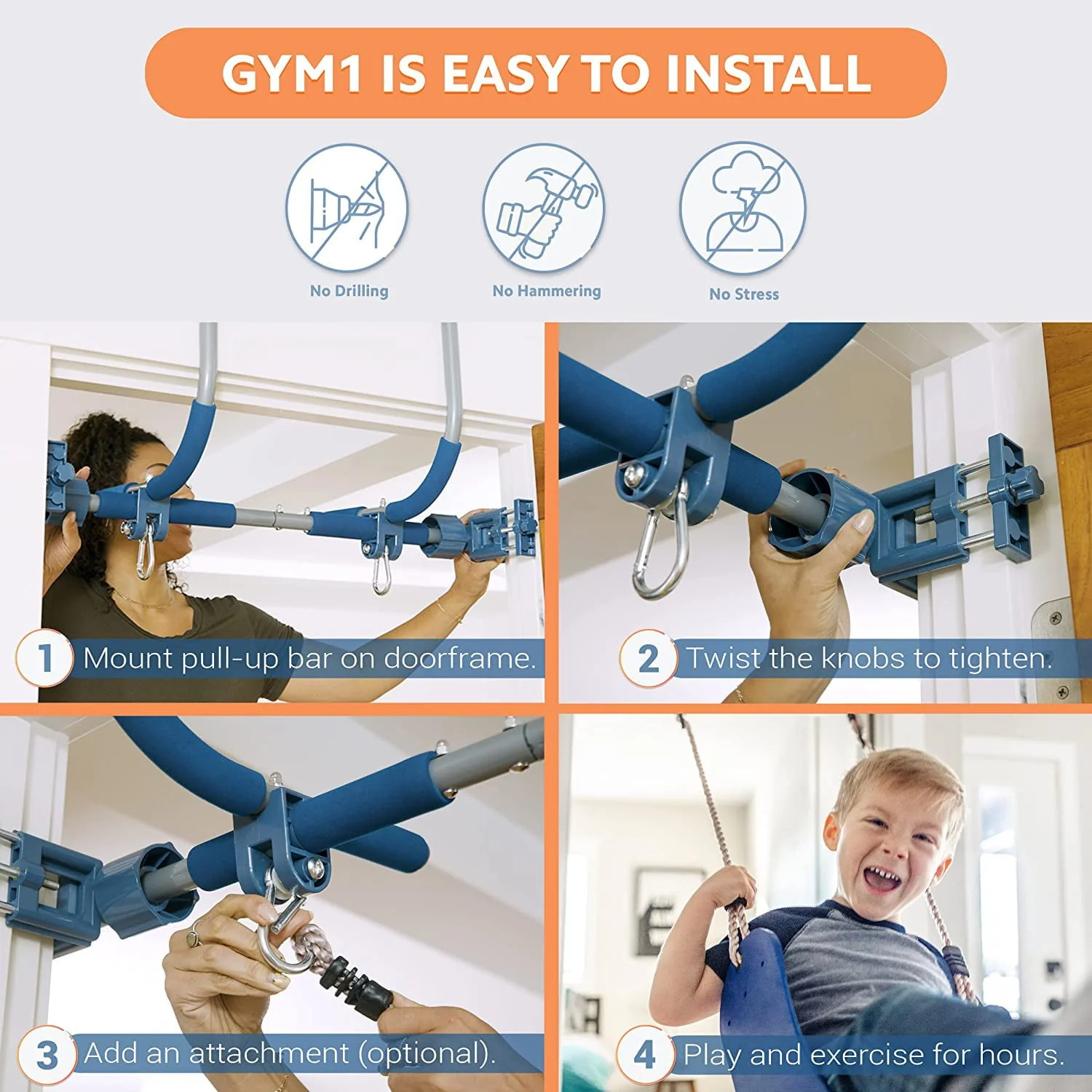 GYM1 IS EASY TO INSTALL

No Drilling

No Hammering

No Stress

1 Mount pull-up bar on doorframe.

2 Twist the knobs to tighten.

3 Add an attachment (optional).

4 Play and exercise for hours.