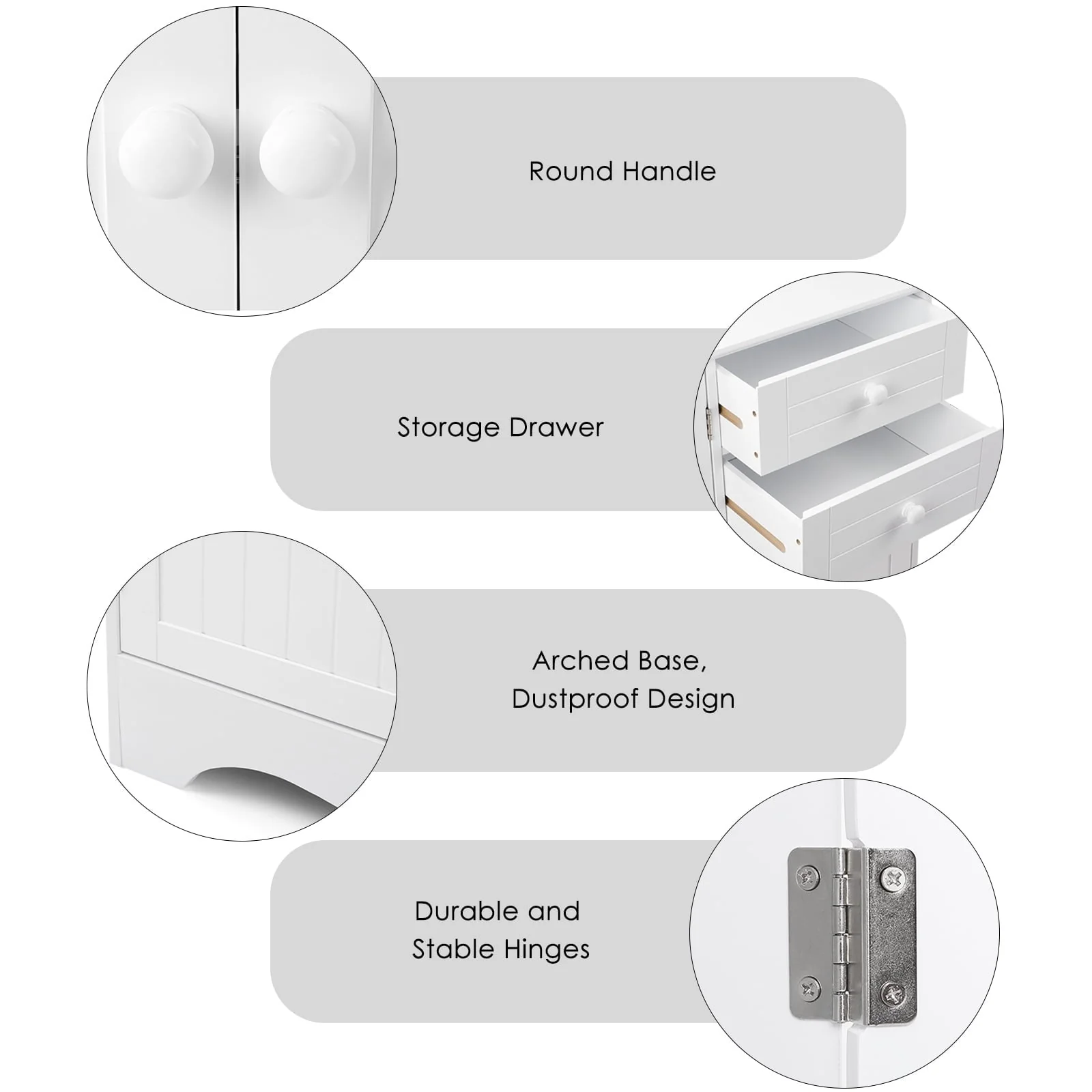 Round Handle

Storage Drawer

Arched Base,
Dustproof Design

Durable and
Stable Hinges